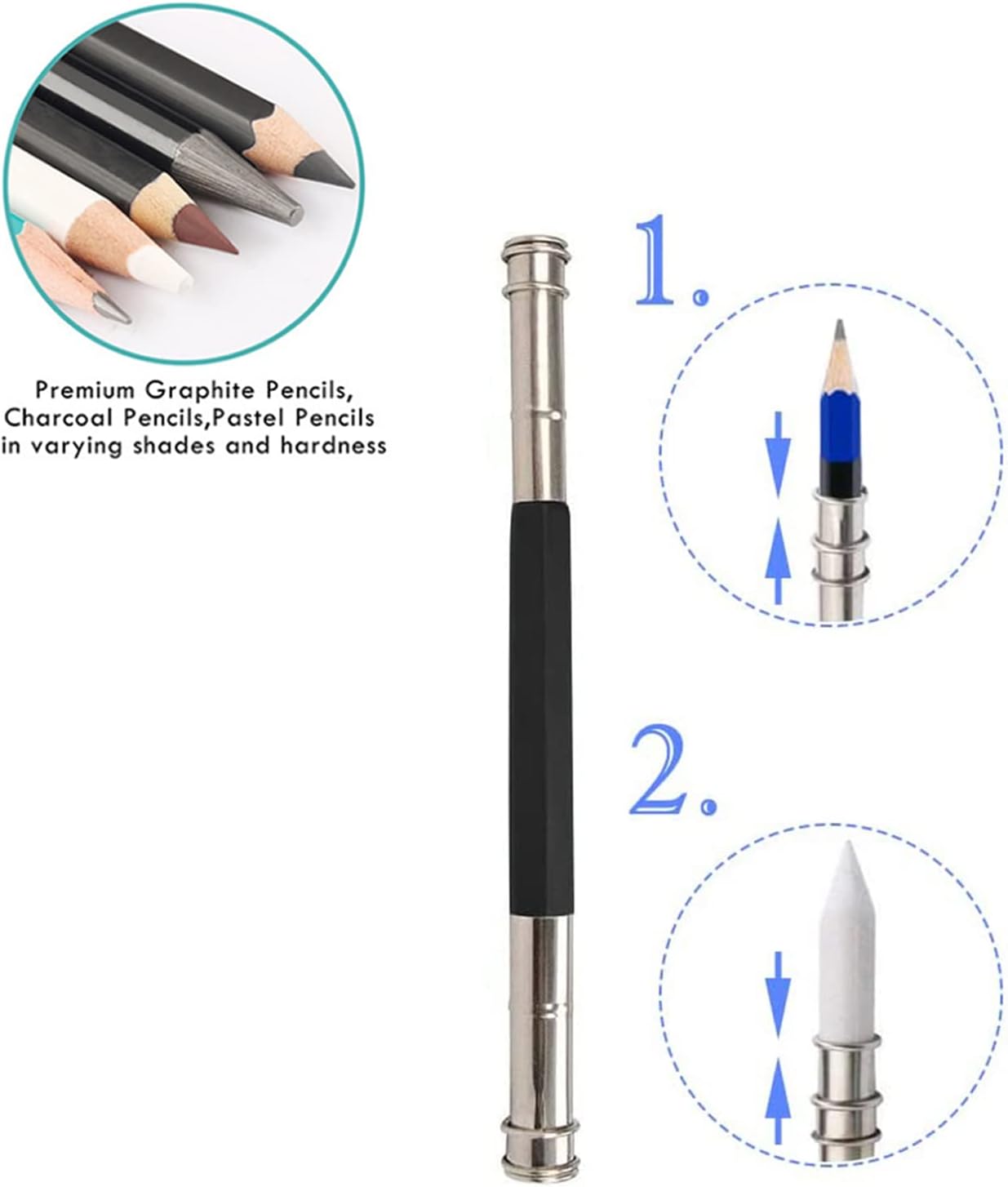 Premium Graphite Pencils, Charcoal Pencils,Pastel Pencils in varying shades and hardness

1.

2.