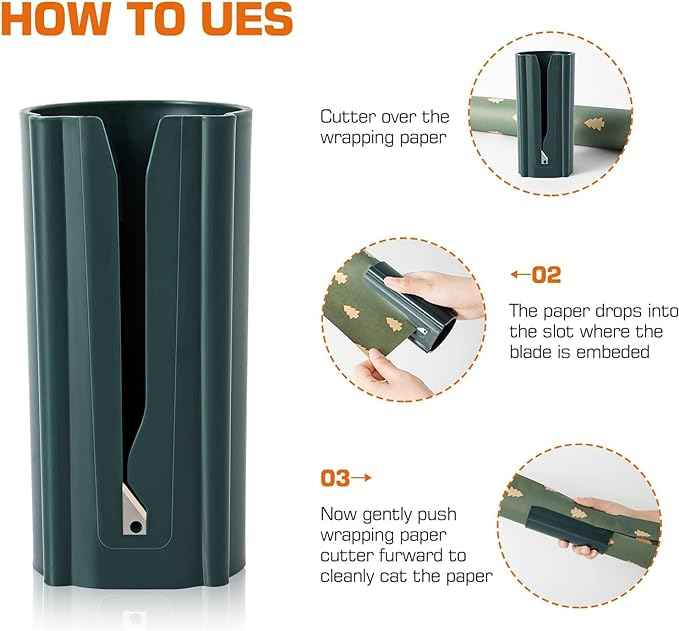 HOW TO UES

Cutter over the wrapping paper

←02

The paper drops into the slot where the blade is embeded

03→

Now gently push wrapping paper cutter furward to cleanly cat the paper