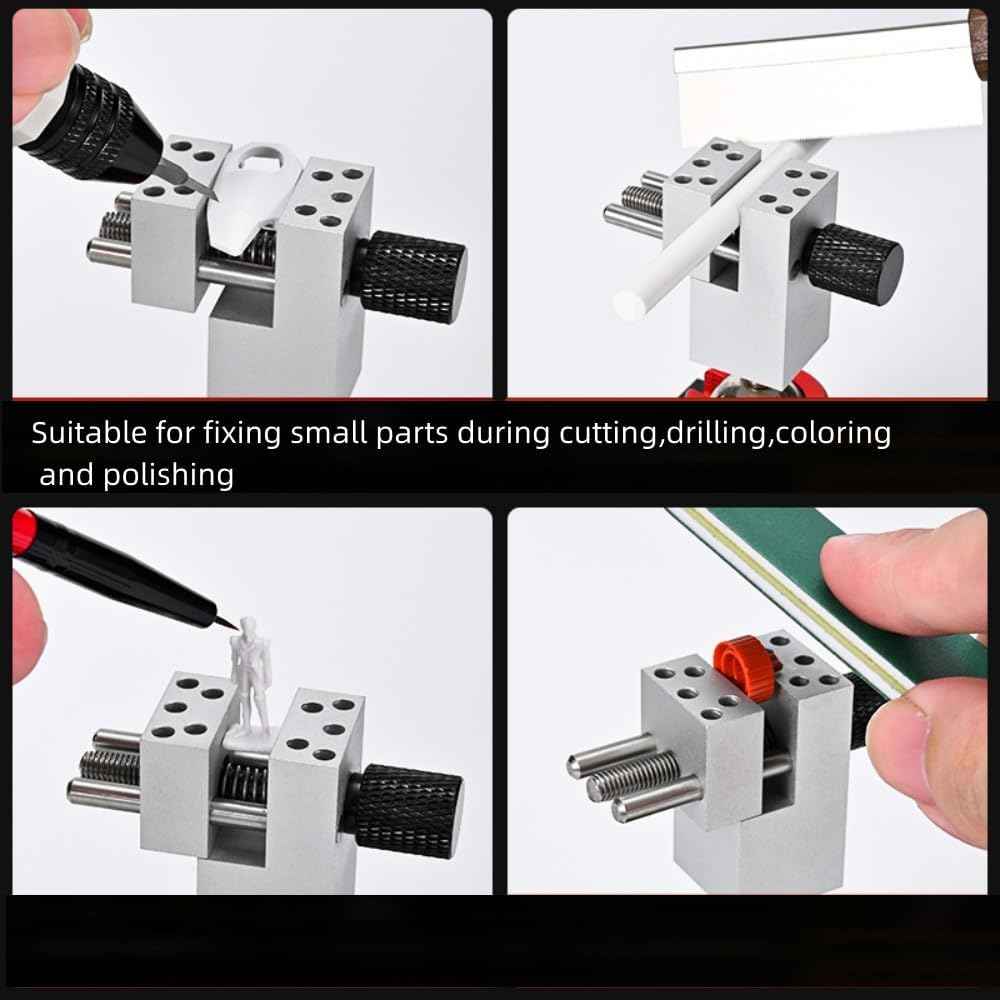 Suitable for fixing small parts during cutting,drilling,coloring and polishing