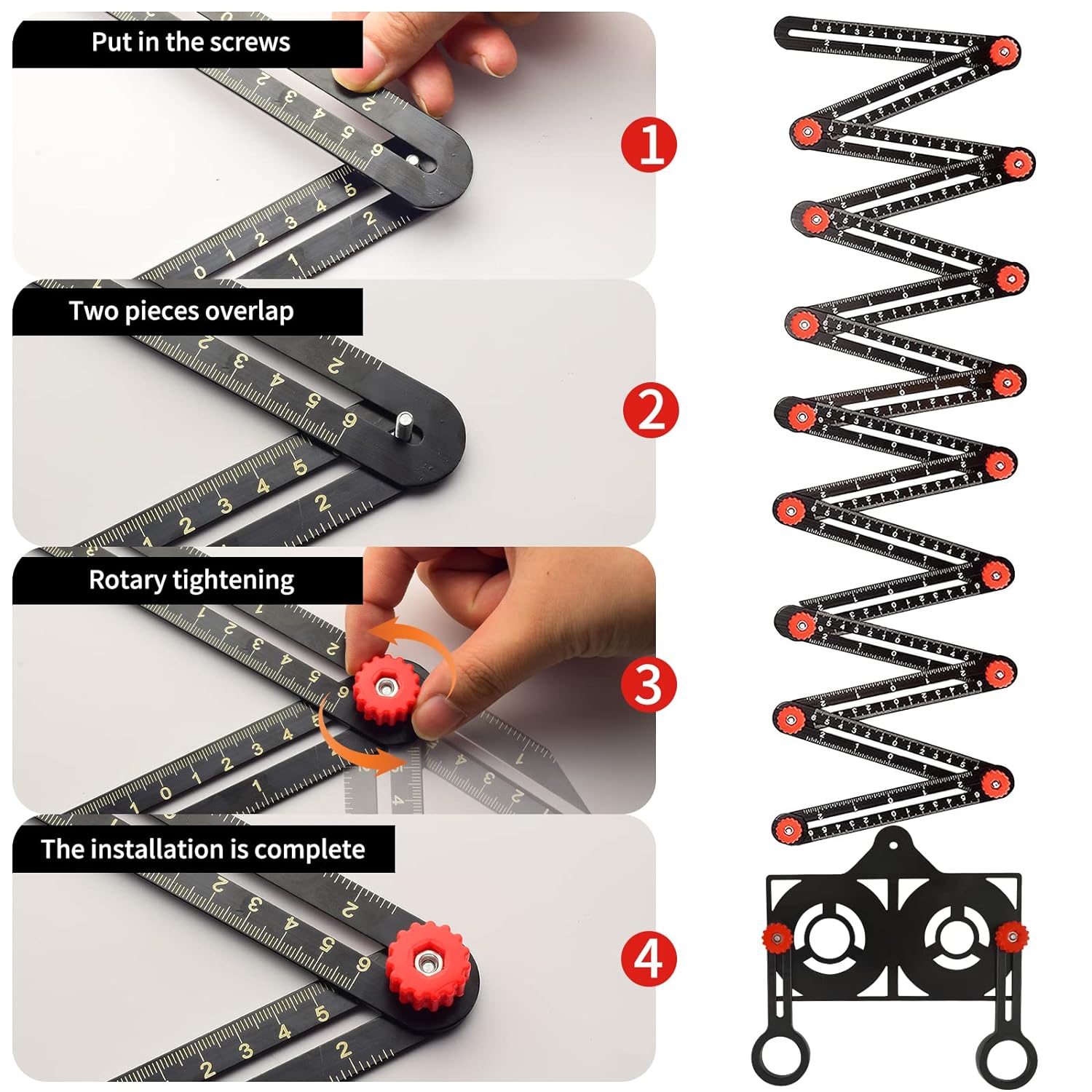 Put in the screws

1

Two pieces overlap

2

Rotary tightening

3

The installation is complete

4