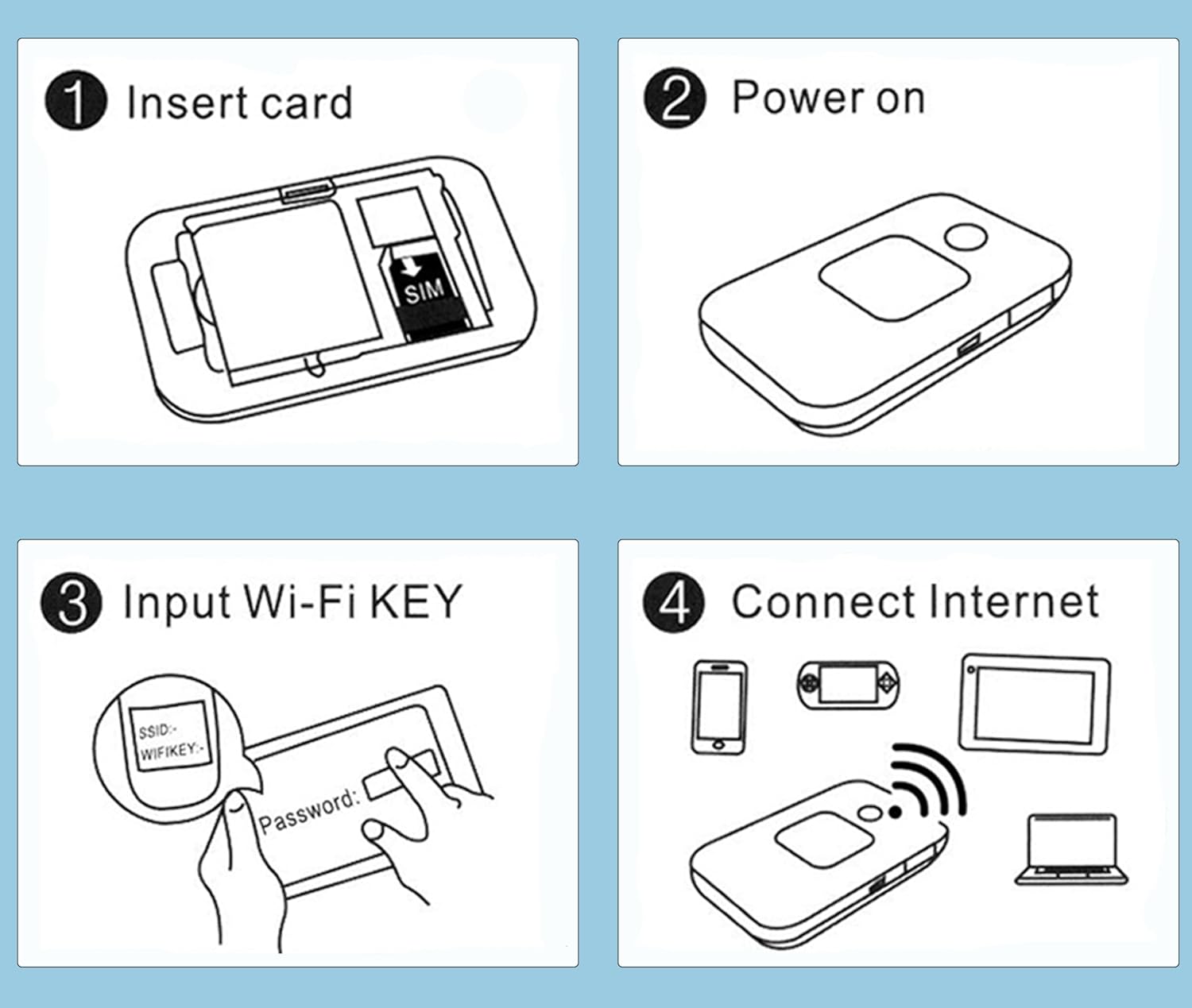 1 Insert card

SIM

2 Power on

3 Input Wi-Fi KEY

SSID:-
WIFIKEY:-

Password:

4 Connect Internet