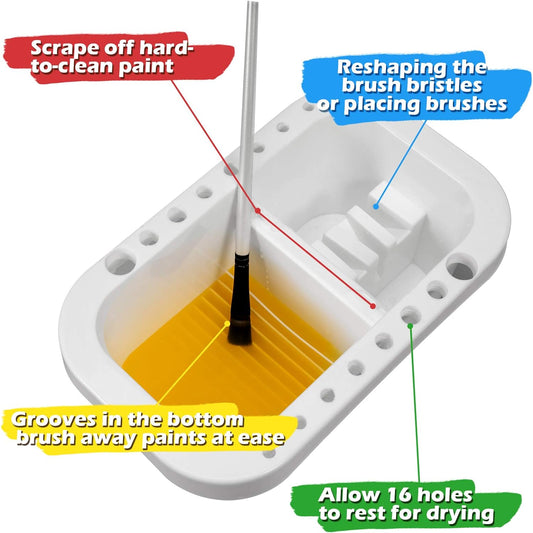 Scrape off hard-to-clean paint

Reshaping the brush bristles or placing brushes

Grooves in the bottom brush away paints at ease

Allow 16 holes to rest for drying