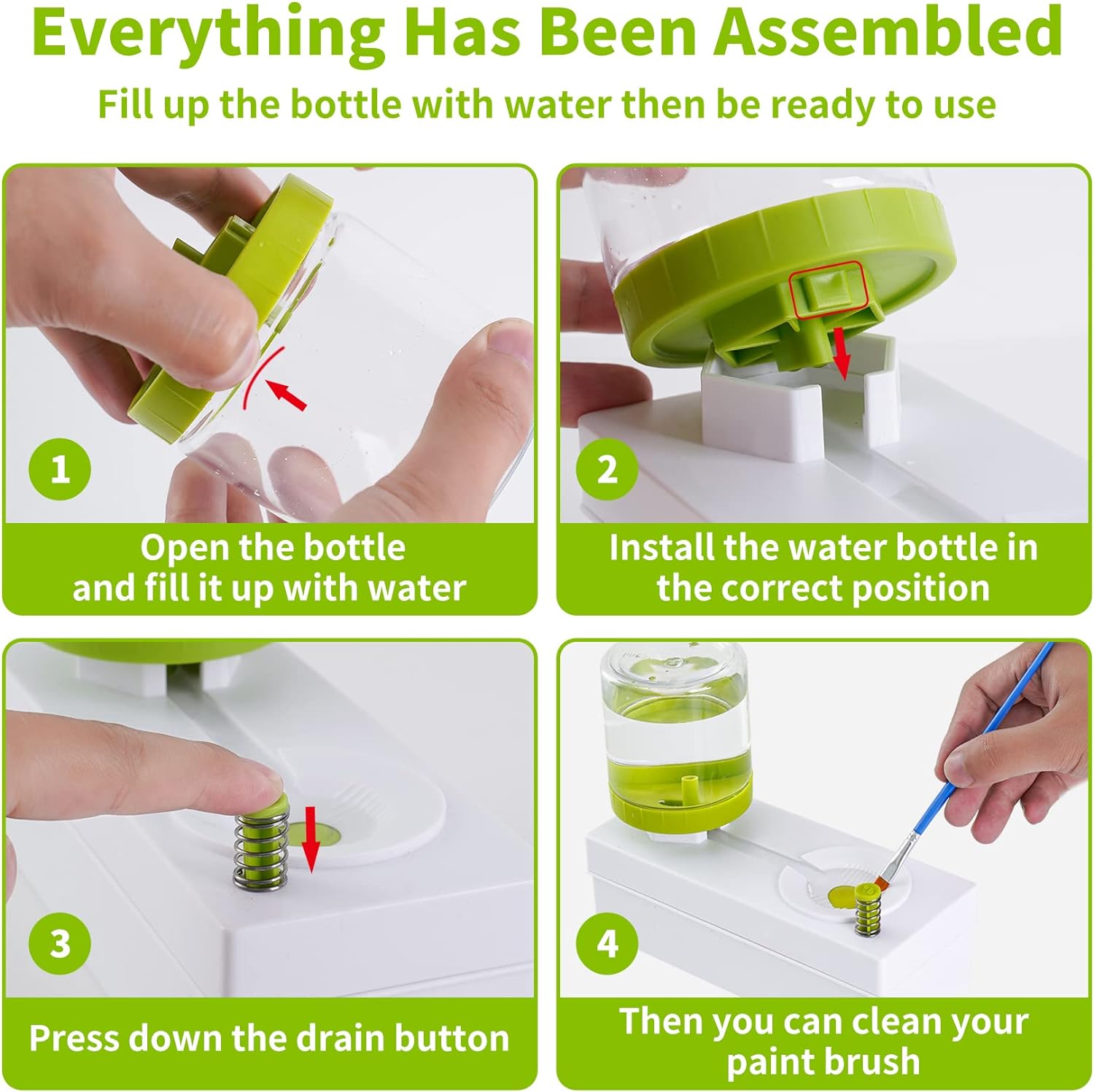 Everything Has Been Assembled

Fill up the bottle with water then be ready to use

1

Open the bottle and fill it up with water

2

Install the water bottle in the correct position

3

Press down the drain button

4

Then you can clean your paint brush