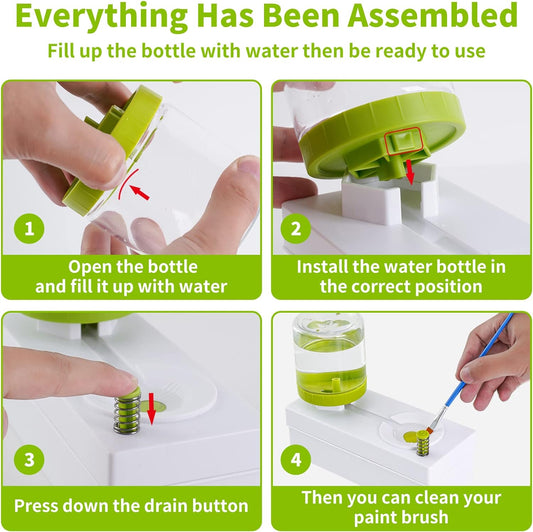 Everything Has Been Assembled

Fill up the bottle with water then be ready to use

1

Open the bottle and fill it up with water

2

Install the water bottle in the correct position

3

Press down the drain button

4

Then you can clean your paint brush