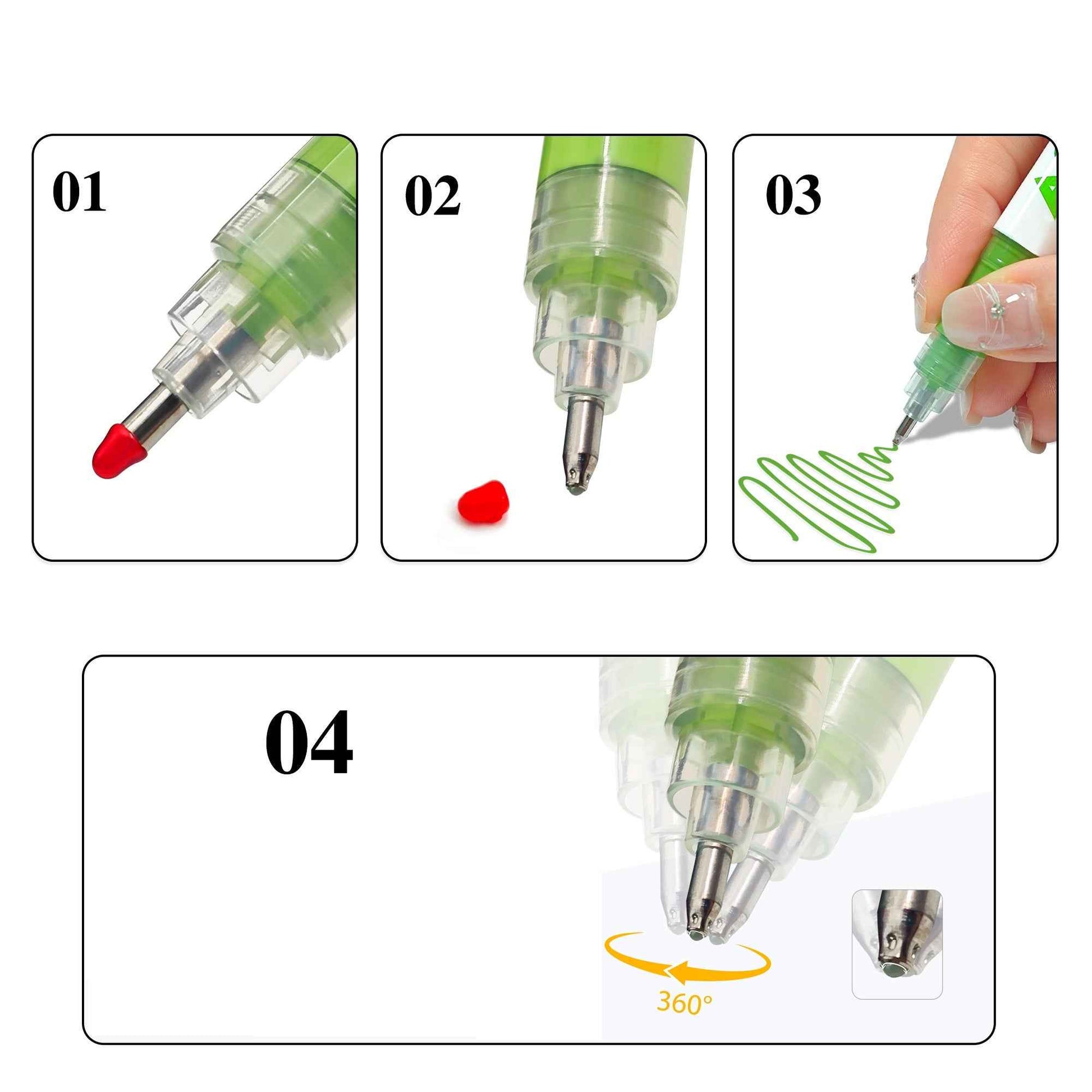 01

02

03

04

360°