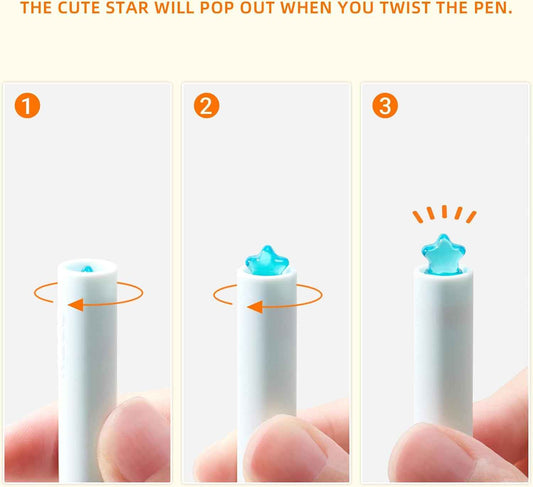 THE CUTE STAR WILL POP OUT WHEN YOU TWIST THE PEN.

1

2

3