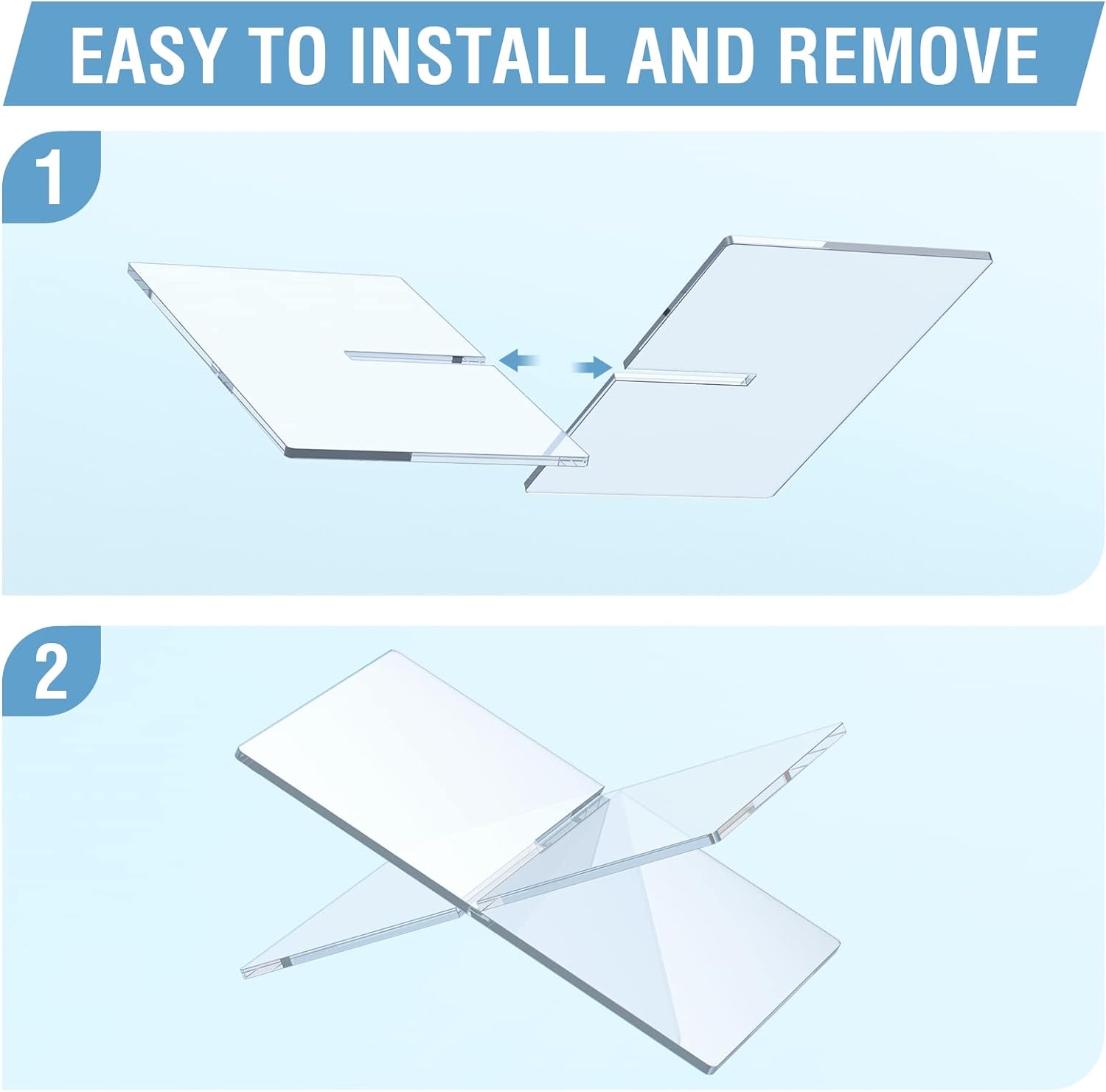 EASY TO INSTALL AND REMOVE

1

2