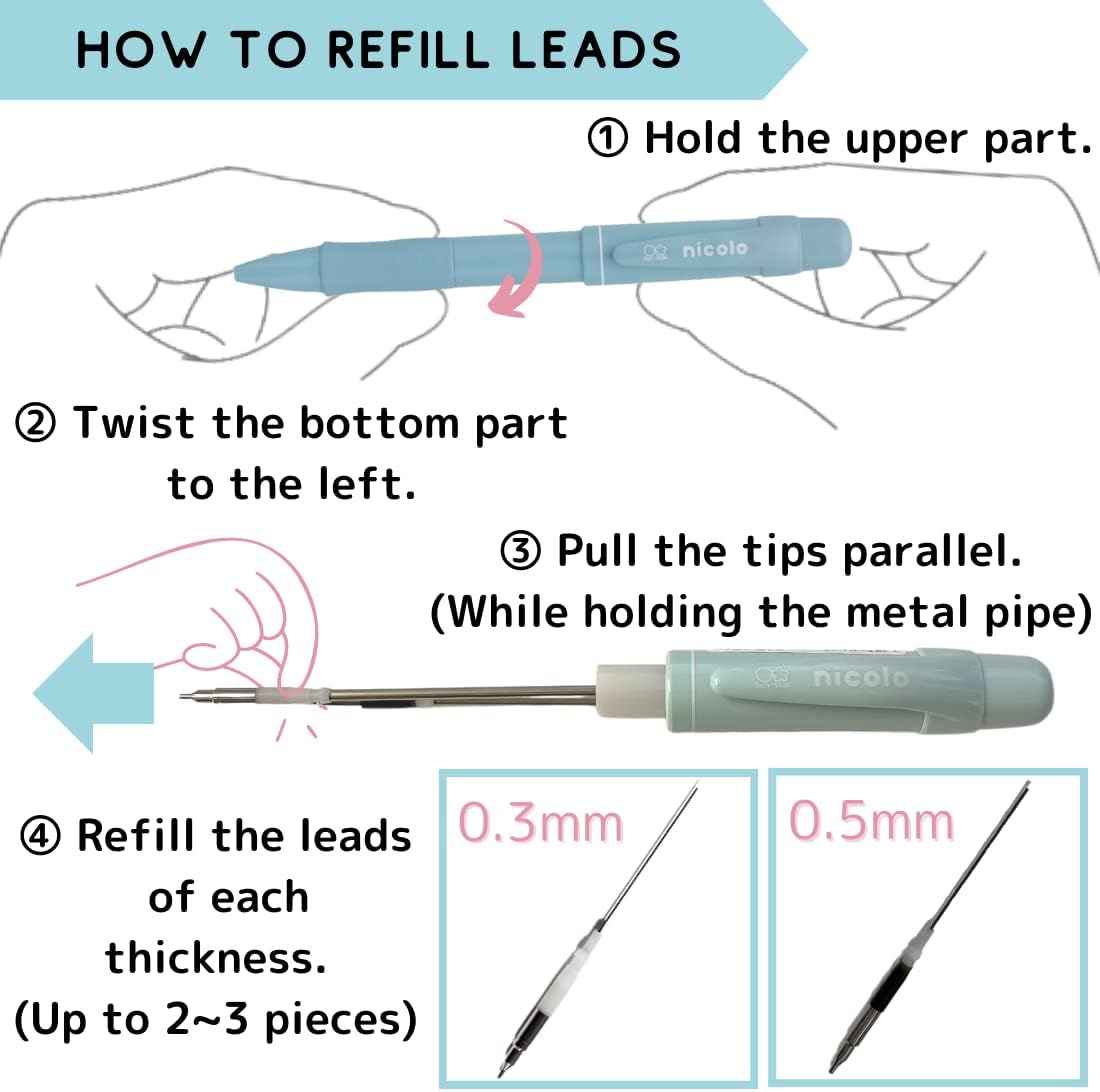 HOW TO REFILL LEADS

① Hold the upper part.

nicolo

② Twist the bottom part to the left.

③ Pull the tips parallel. (While holding the metal pipe)

nicolo

④ Refill the leads of each thickness. (Up to 2~3 pieces)

0.3mm

0.5mm