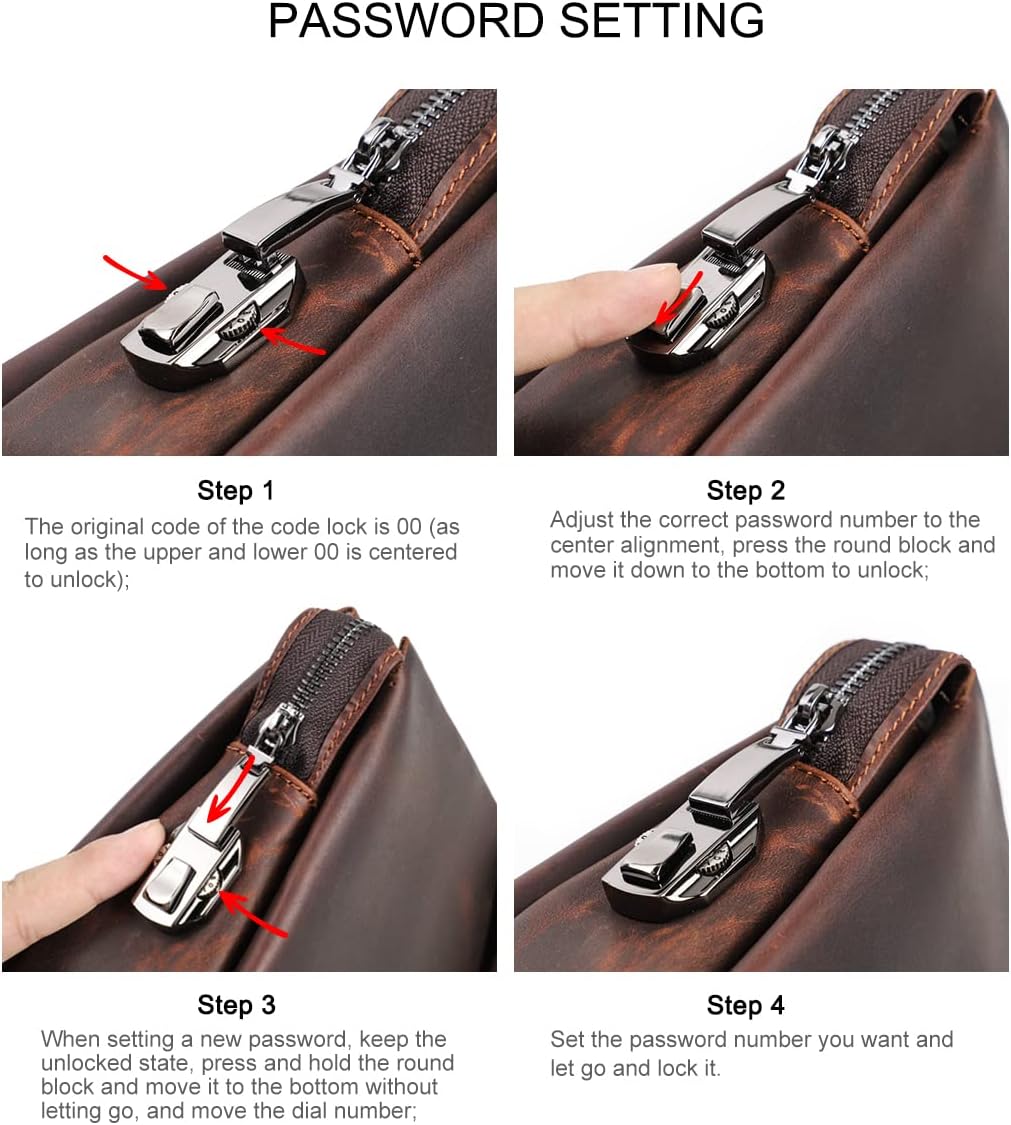 PASSWORD SETTING

Step 1
The original code of the code lock is 00 (as long as the upper and lower 00 is centered to unlock);

Step 2
Adjust the correct password number to the center alignment, press the round block and move it down to the bottom to unlock;

Step 3
When setting a new password, keep the unlocked state, press and hold the round block and move it to the bottom without letting go, and move the dial number;

Step 4
Set the password number you want and let go and lock it.