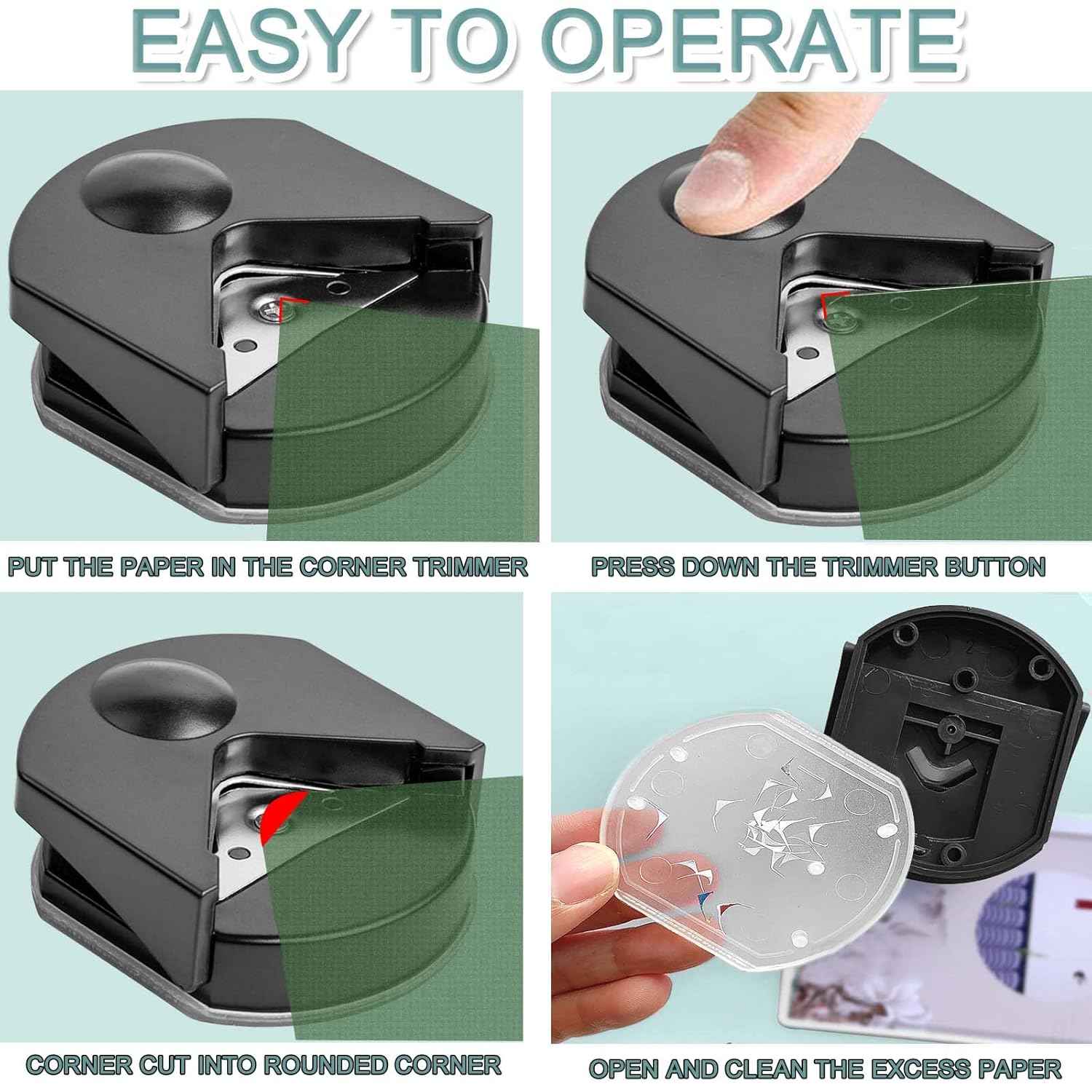 EASY TO OPERATE

PUT THE PAPER IN THE CORNER TRIMMER

PRESS DOWN THE TRIMMER BUTTON

CORNER CUT INTO ROUNDED CORNER

OPEN AND CLEAN THE EXCESS PAPER