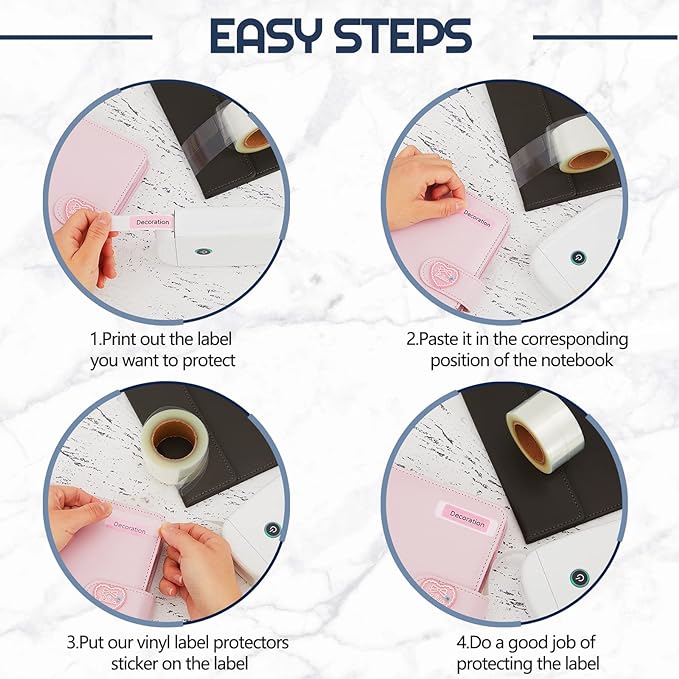 EASY STEPS

Decoration

1.Print out the label you want to protect

Decoration

2.Paste it in the corresponding position of the notebook

Decoration

3.Put our vinyl label protectors sticker on the label

Decoration

4.Do a good job of protecting the label