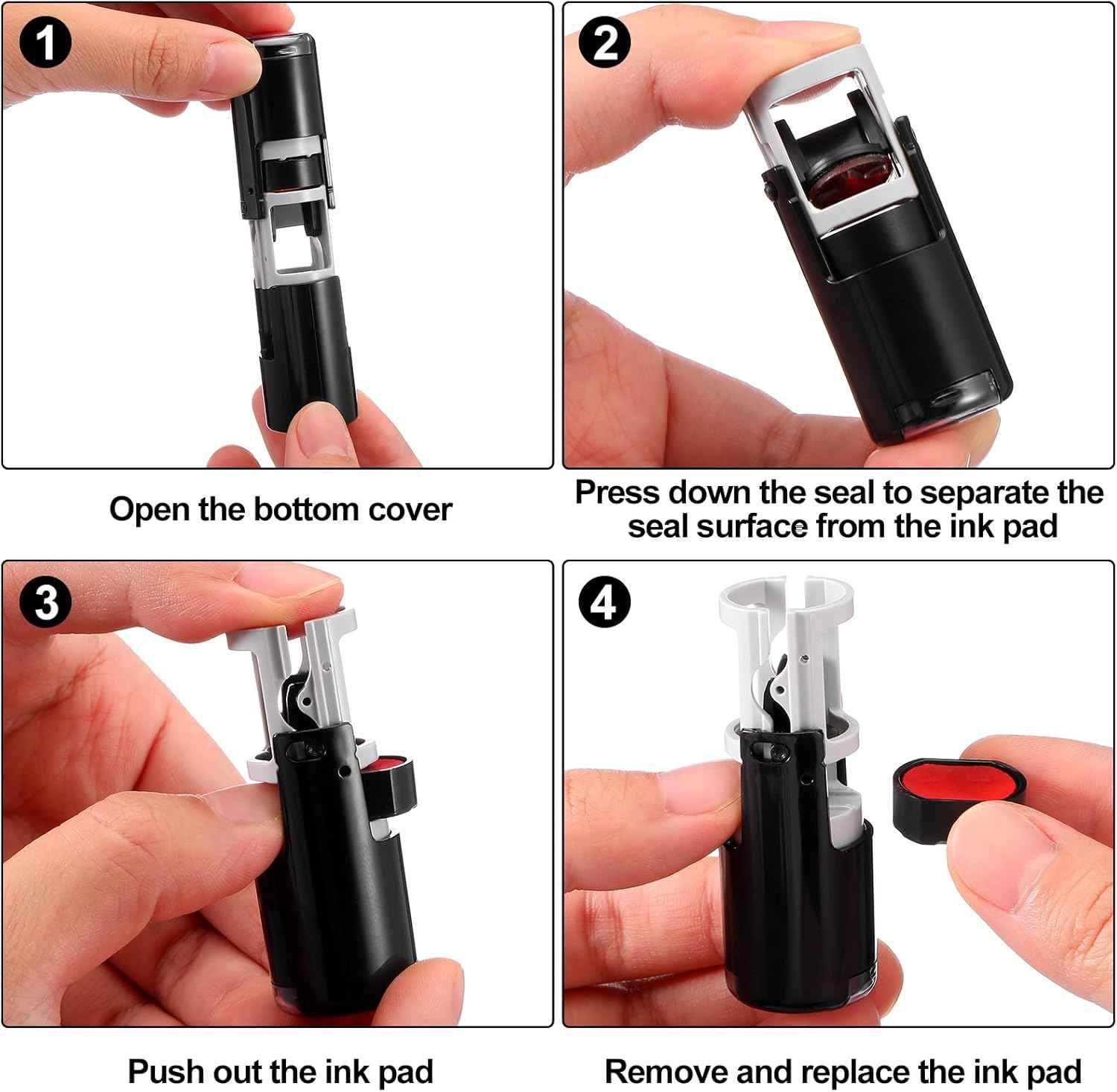 1

Open the bottom cover

2

Press down the seal to separate the seal surface from the ink pad

3

Push out the ink pad

4

Remove and replace the ink pad