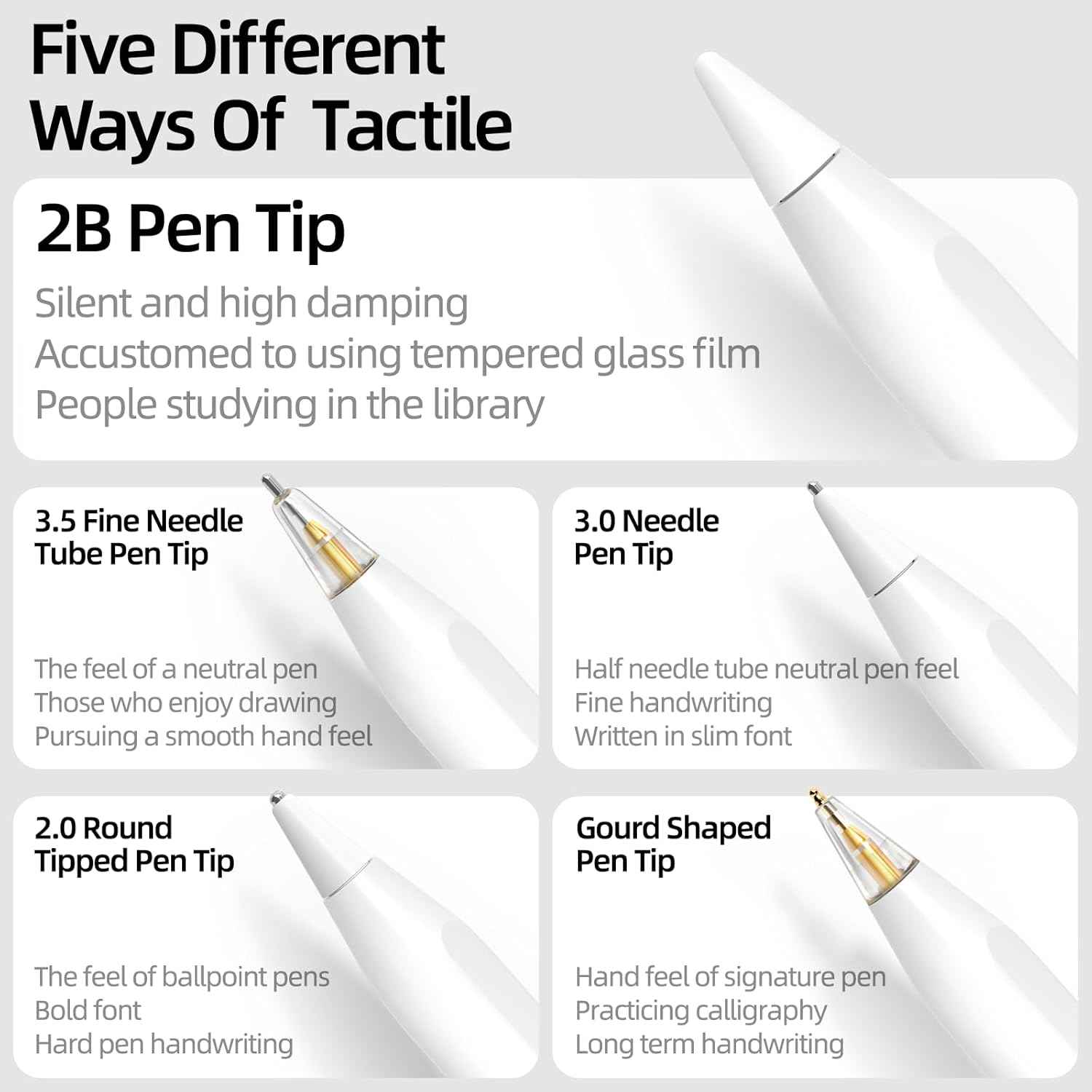 Five Different Ways Of Tactile

2B Pen Tip

Silent and high damping
Accustomed to using tempered glass film
People studying in the library

3.5 Fine Needle Tube Pen Tip

The feel of a neutral pen
Those who enjoy drawing
Pursuing a smooth hand feel

3.0 Needle Pen Tip

Half needle tube neutral pen feel
Fine handwriting
Written in slim font

2.0 Round Tipped Pen Tip

The feel of ballpoint pens
Bold font
Hard pen handwriting

Gourd Shaped Pen Tip

Hand feel of signature pen
Practicing calligraphy
Long term handwriting