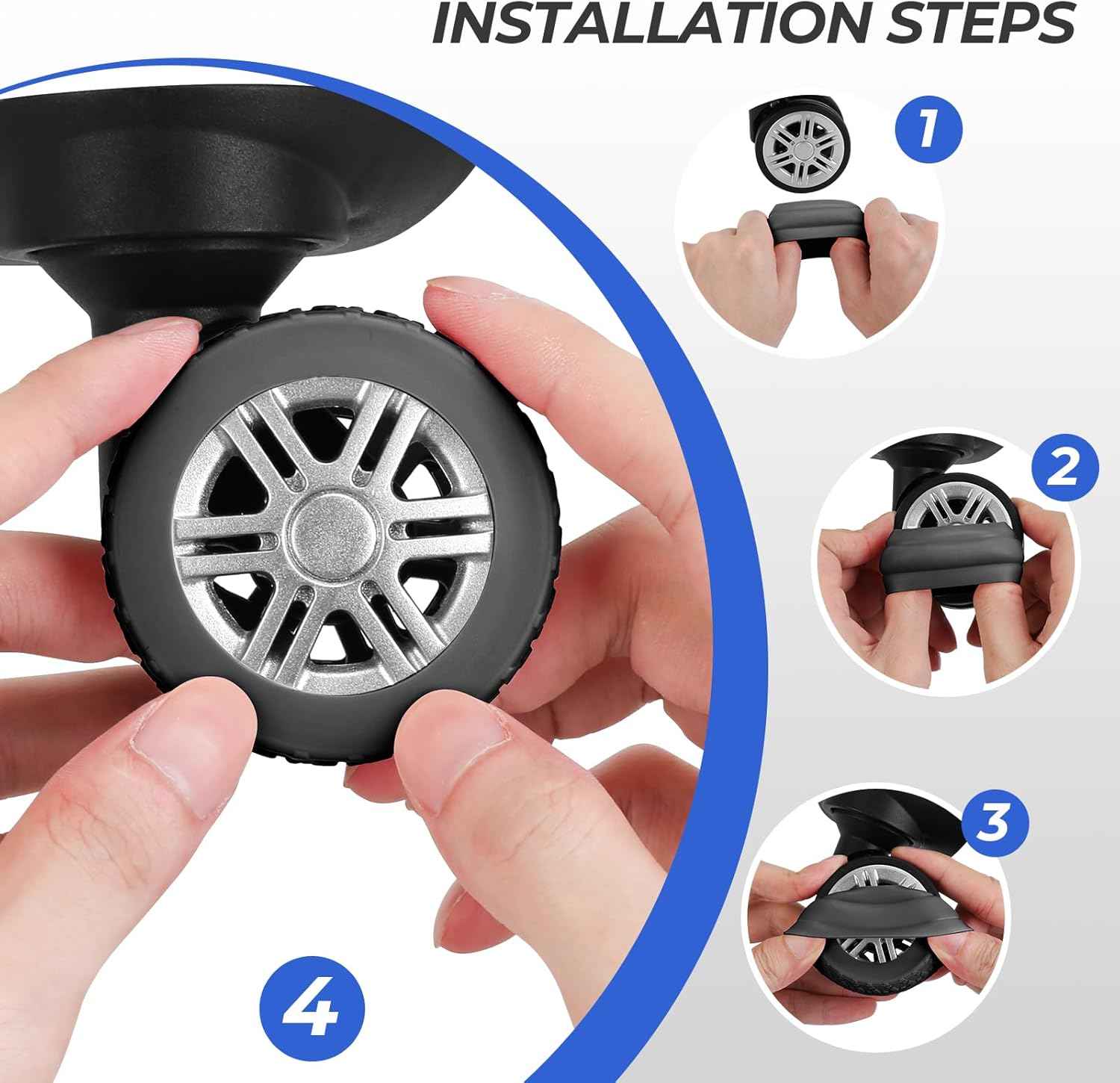 INSTALLATION STEPS

1

2

3

4