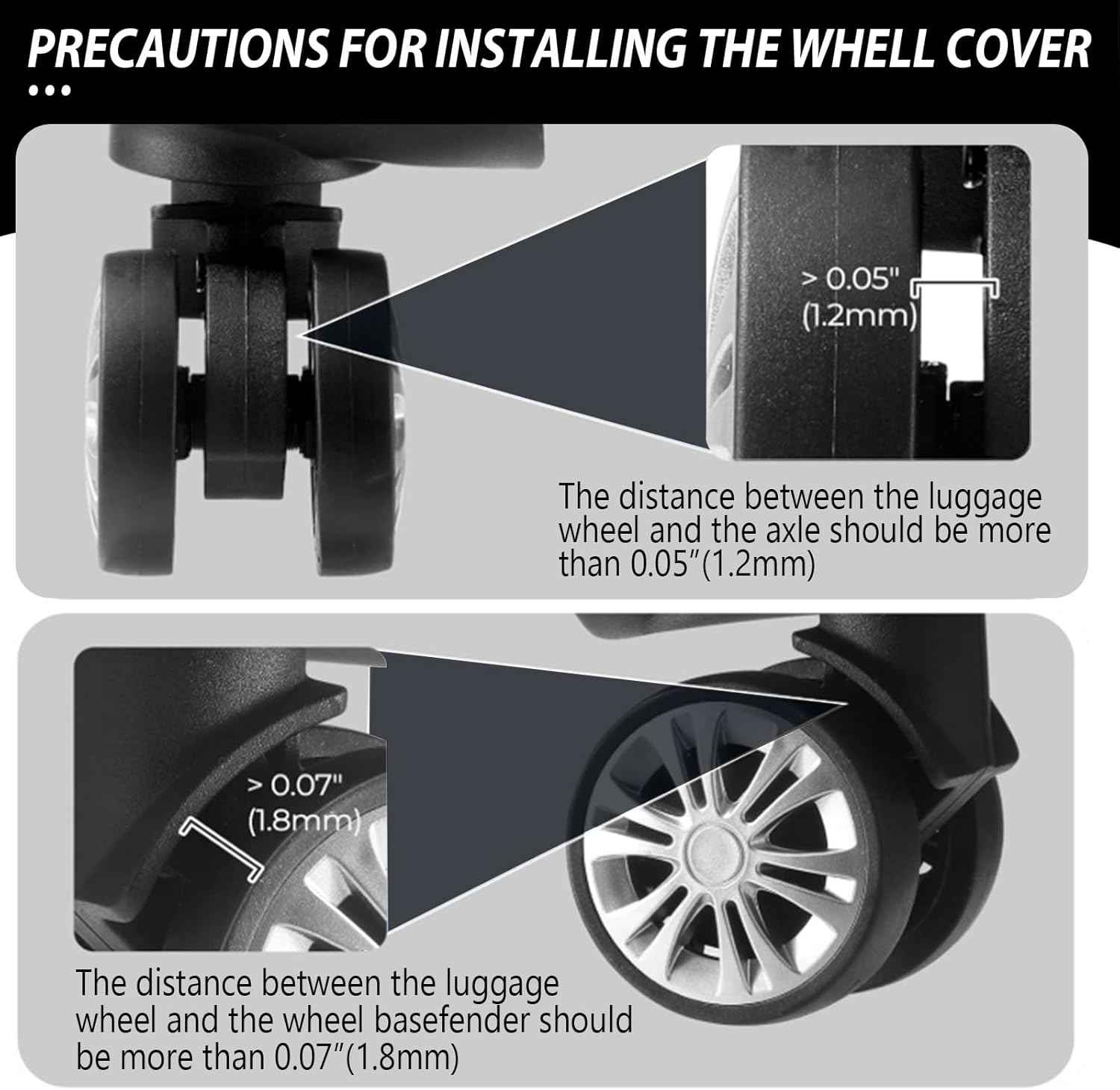 PRECAUTIONS FOR INSTALLING THE WHELL COVER

> 0.05"
(1.2mm)

The distance between the luggage wheel and the axle should be more than 0.05"(1.2mm)

> 0.07"
(1.8mm)

The distance between the luggage wheel and the wheel basefender should be more than 0.07"(1.8mm)