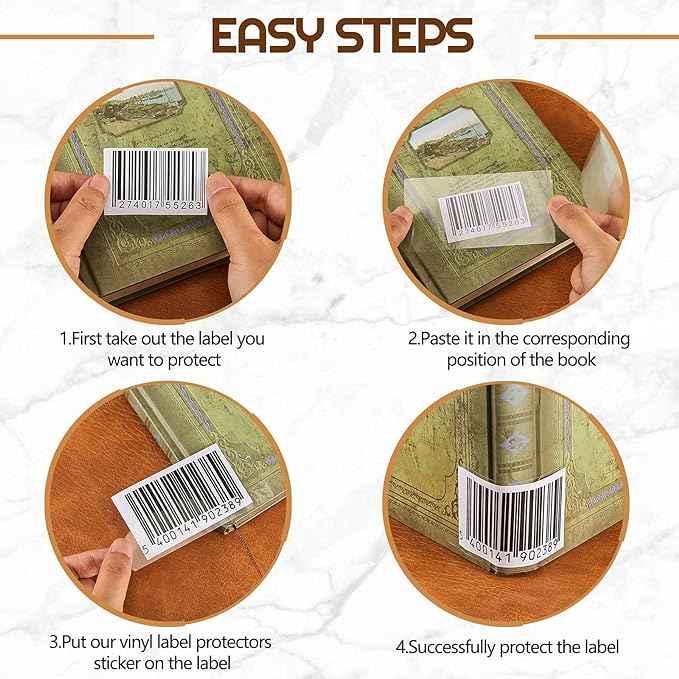 EASY STEPS

274017 55263

1.First take out the label you want to protect

274017 55263

2.Paste it in the corresponding position of the book

5 400141 902389

3.Put our vinyl label protectors sticker on the label

5 400141 902389

4.Successfully protect the label