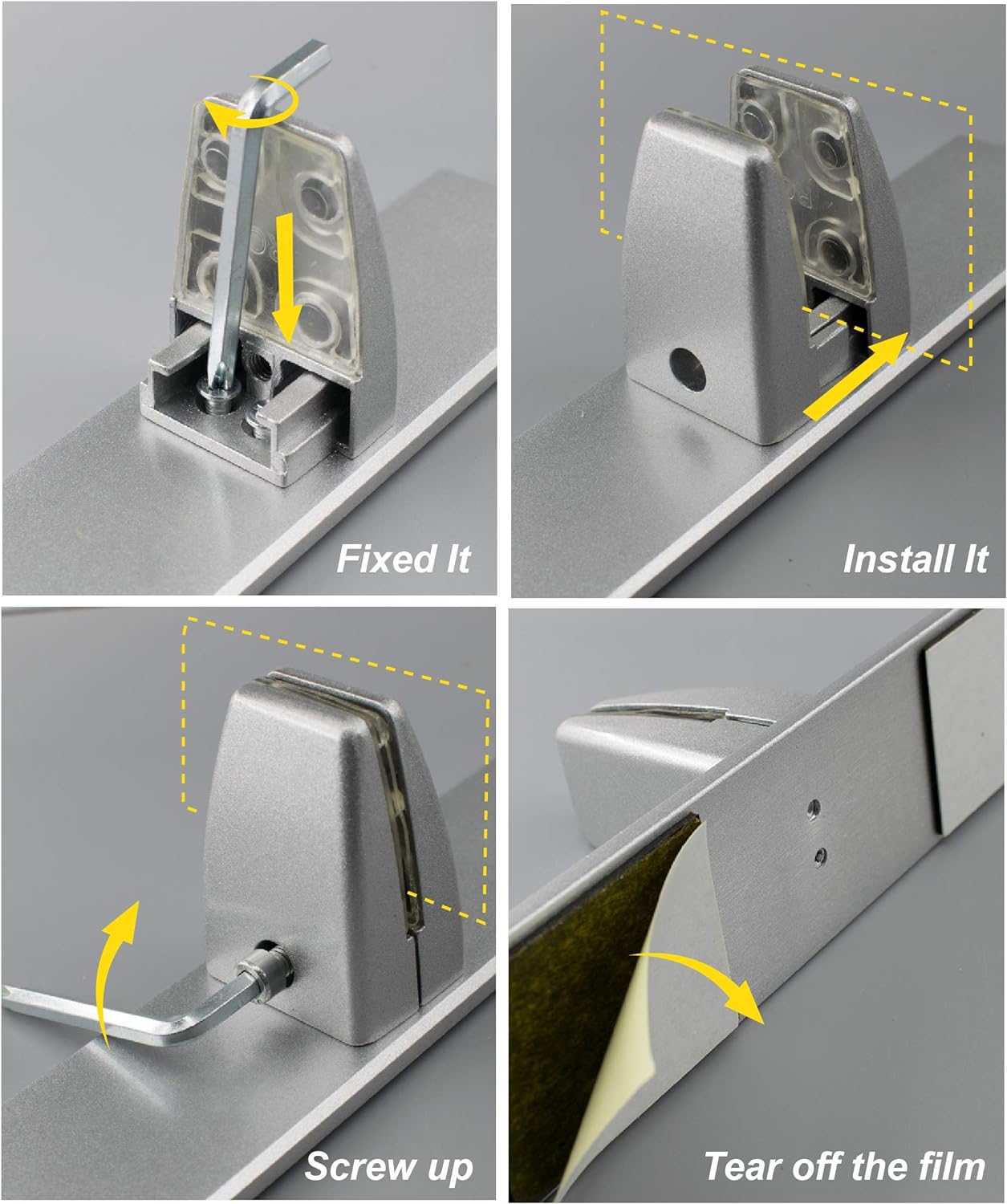 Fixed It

Install It

Screw up

Tear off the film