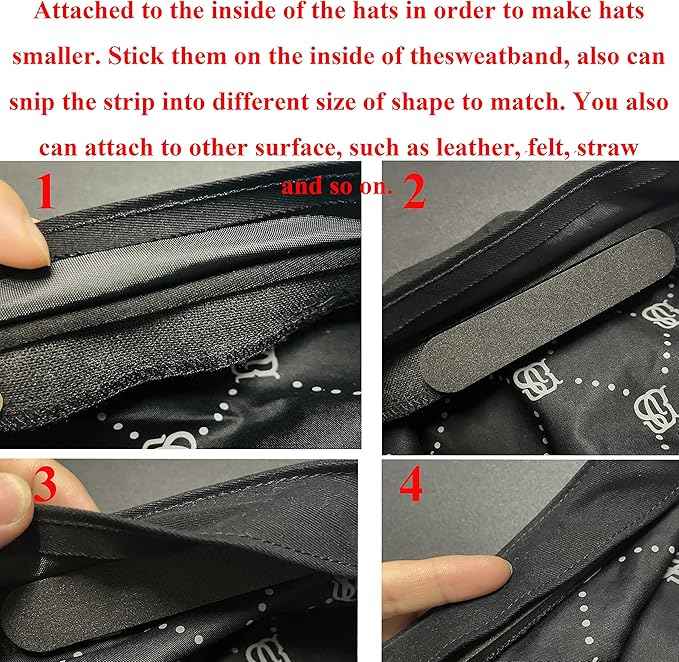 Attached to the inside of the hats in order to make hats smaller. Stick them on the inside of thesweatband, also can snip the strip into different size of shape to match. You also can attach to other surface, such as leather, felt, straw and so on.

1

2

3

4