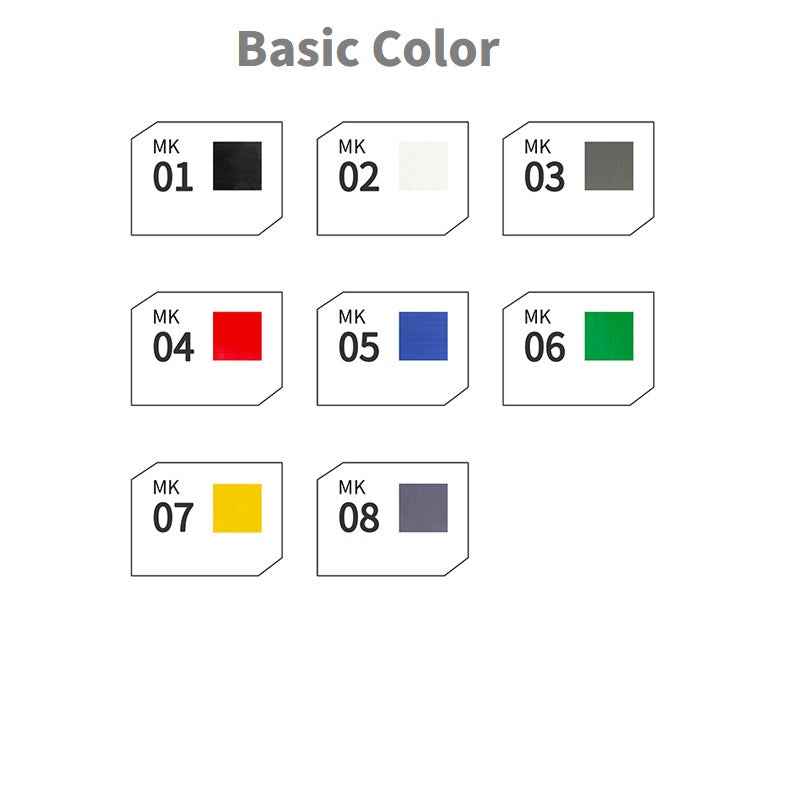 Basic Color

MK 01

MK 02

MK 03

MK 04

MK 05

MK 06

MK 07

MK 08