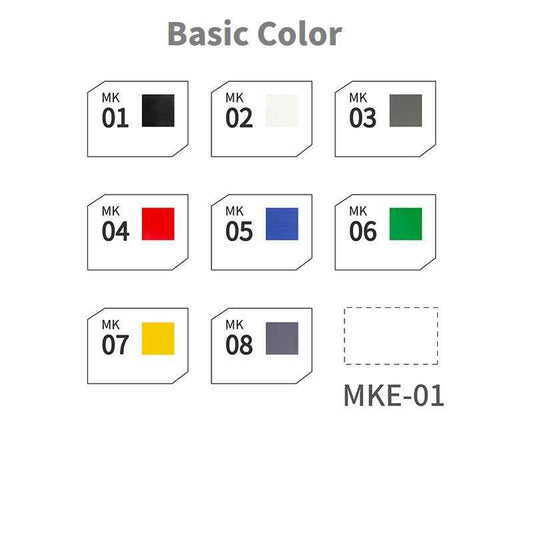 Basic Color

MK
01

MK
02

MK
03

MK
04

MK
05

MK
06

MK
07

MK
08

MKE-01