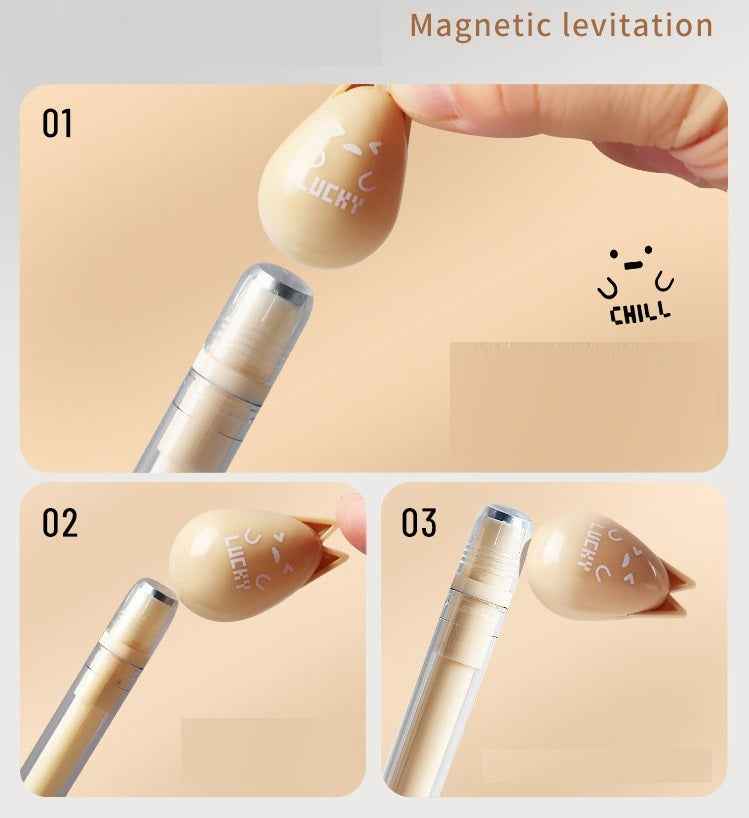 Magnetic levitation

01

LUCKY

CHILL

02

LUCKY

03

LUCKY