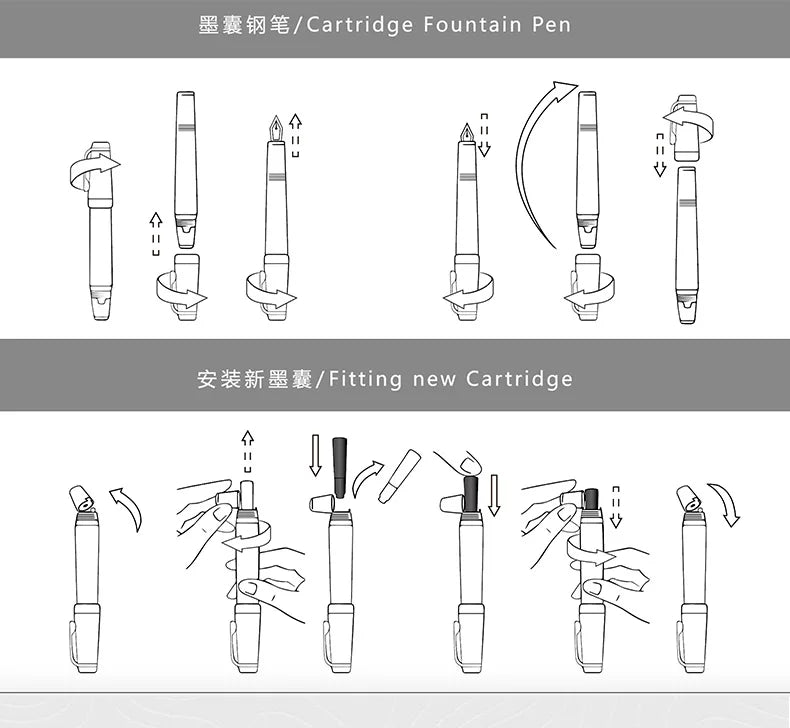 墨囊钢笔/Cartridge Fountain Pen

安装新墨囊/Fitting new Cartridge