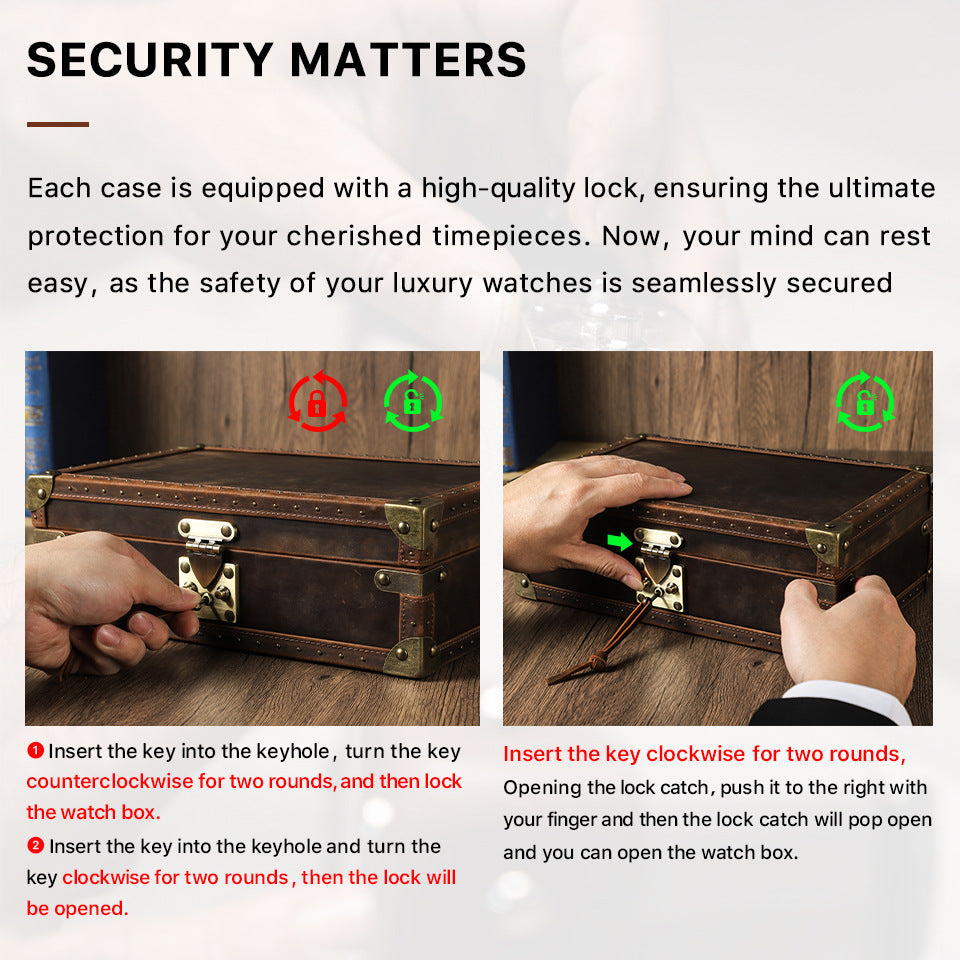 SECURITY MATTERS

Each case is equipped with a high-quality lock, ensuring the ultimate protection for your cherished timepieces. Now, your mind can rest easy, as the safety of your luxury watches is seamlessly secured

❶ Insert the key into the keyhole, turn the key counterclockwise for two rounds, and then lock the watch box.

❷ Insert the key into the keyhole and turn the key clockwise for two rounds, then the lock will be opened.

Insert the key clockwise for two rounds, Opening the lock catch, push it to the right with your finger and then the lock catch will pop open and you can open the watch box.