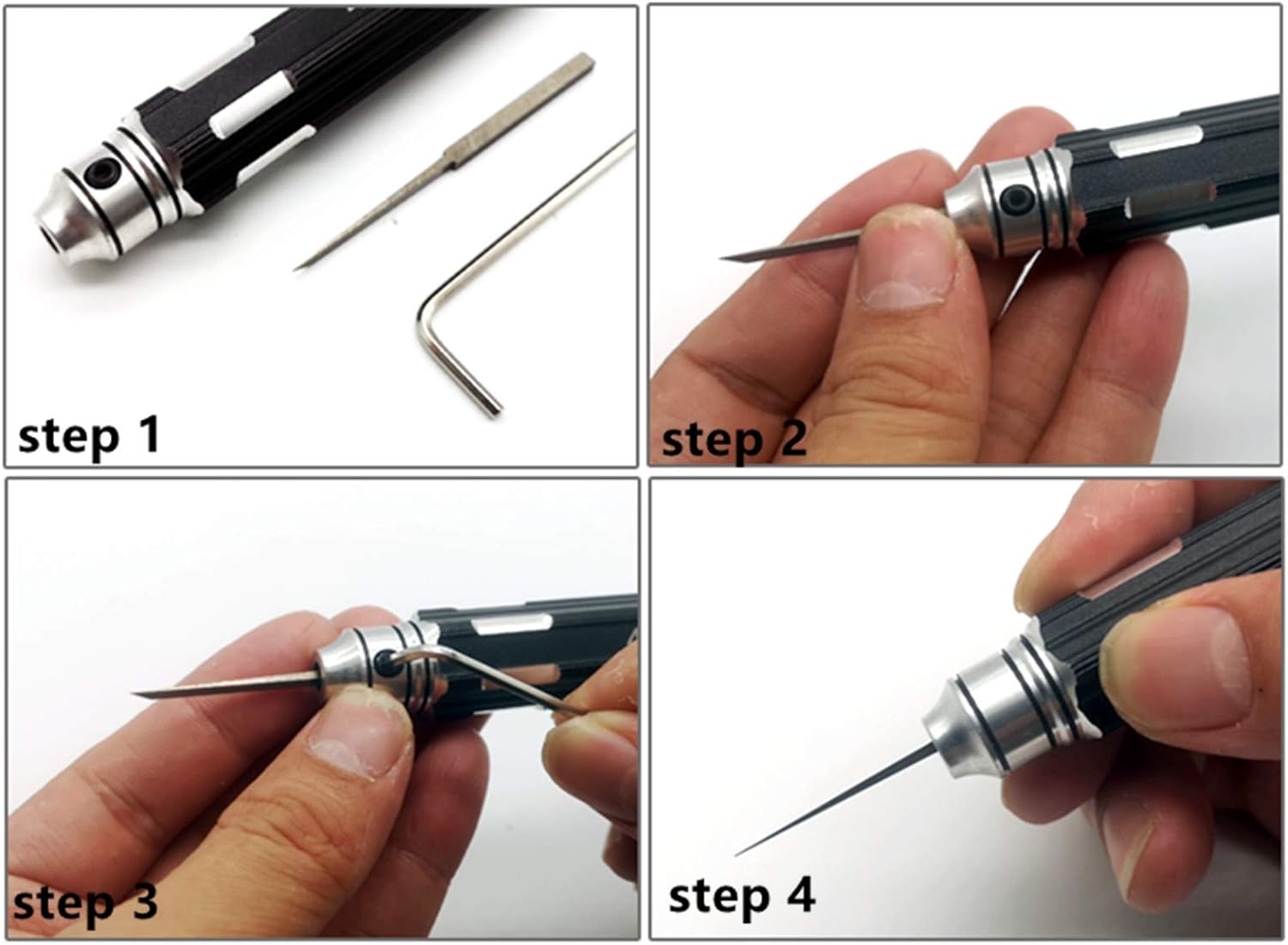 step 1

step 2

step 3

step 4