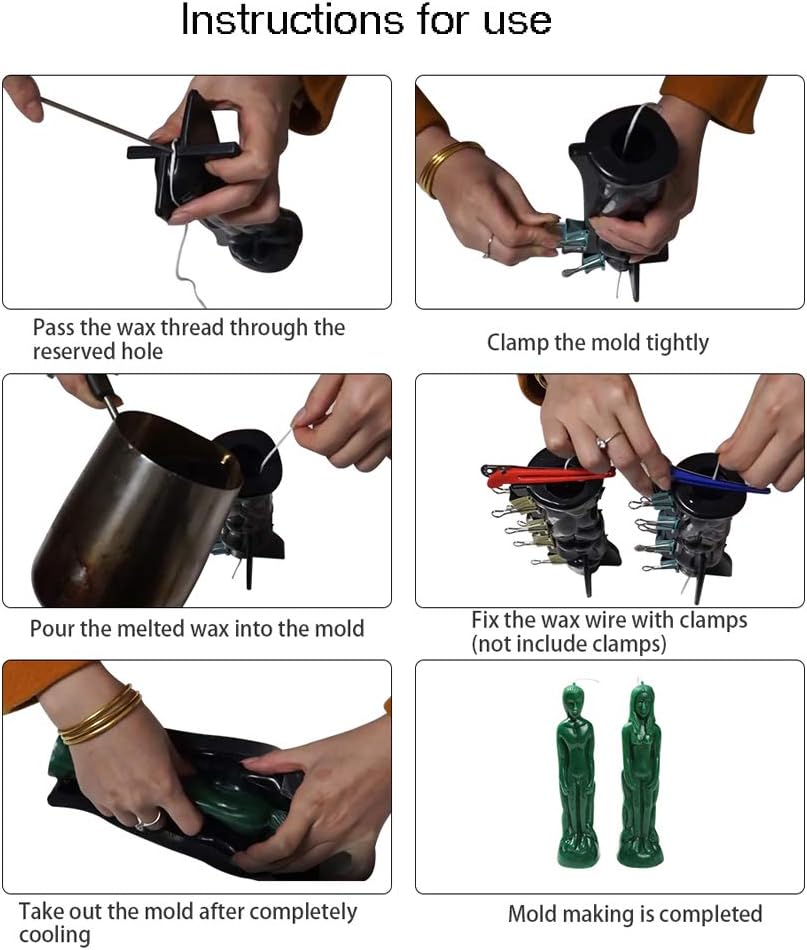 Instructions for use

Pass the wax thread through the reserved hole

Clamp the mold tightly

Pour the melted wax into the mold

Fix the wax wire with clamps (not include clamps)

Take out the mold after completely cooling

Mold making is completed