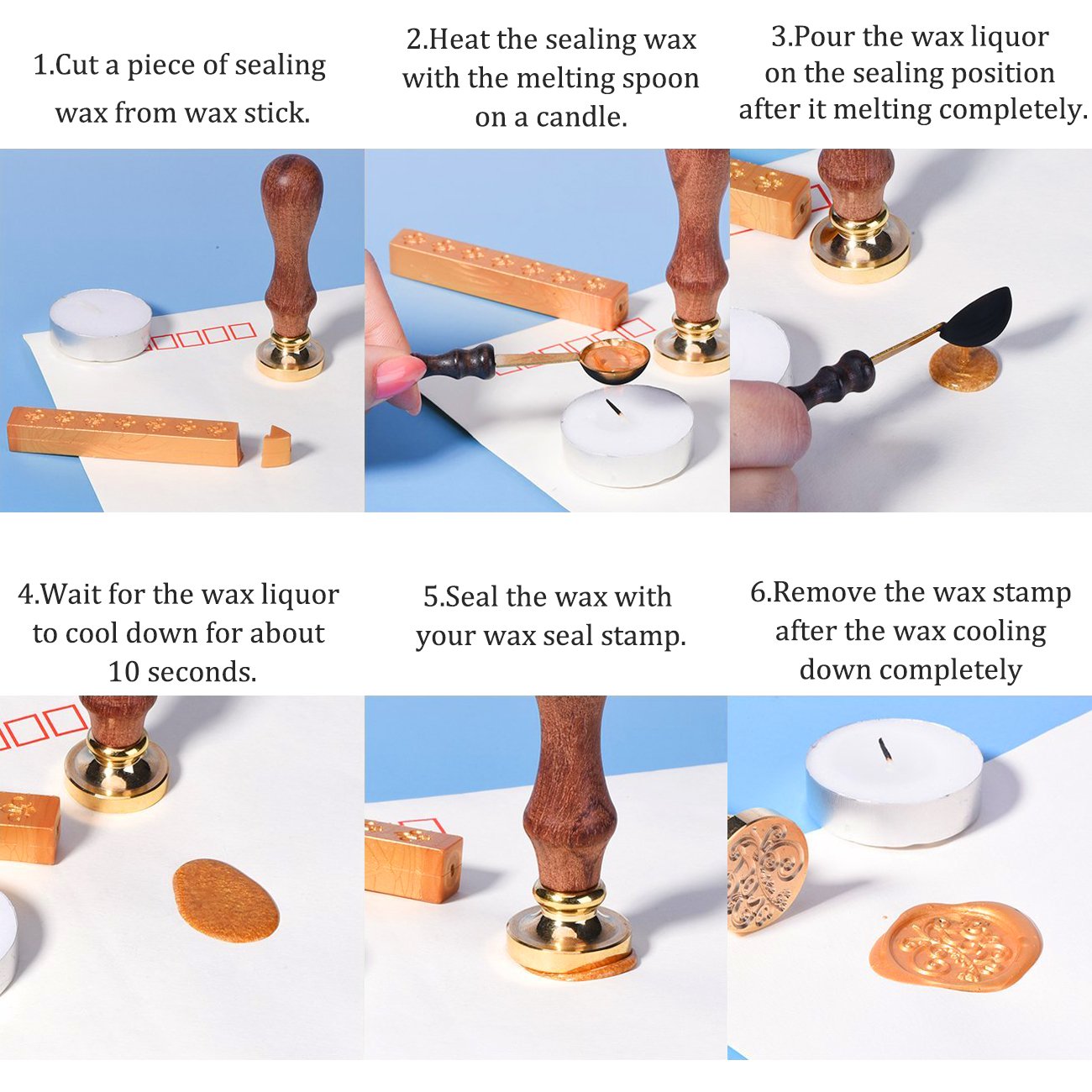 1.Cut a piece of sealing wax from wax stick.

2.Heat the sealing wax with the melting spoon on a candle.

3.Pour the wax liquor on the sealing position after it melting completely.

4.Wait for the wax liquor to cool down for about 10 seconds.

5.Seal the wax with your wax seal stamp.

6.Remove the wax stamp after the wax cooling down completely