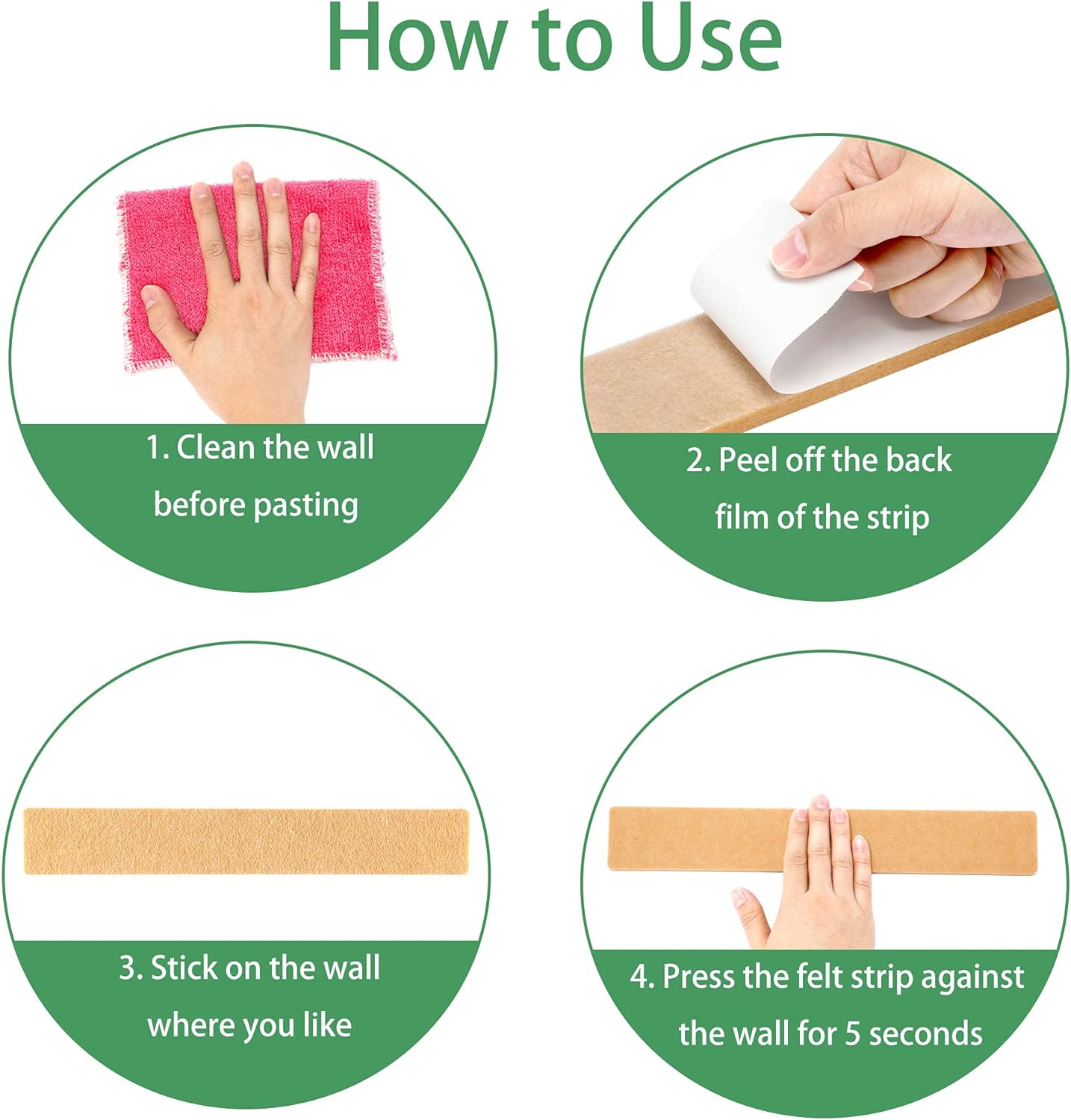 How to Use

1. Clean the wall before pasting

2. Peel off the back film of the strip

3. Stick on the wall where you like

4. Press the felt strip against the wall for 5 seconds